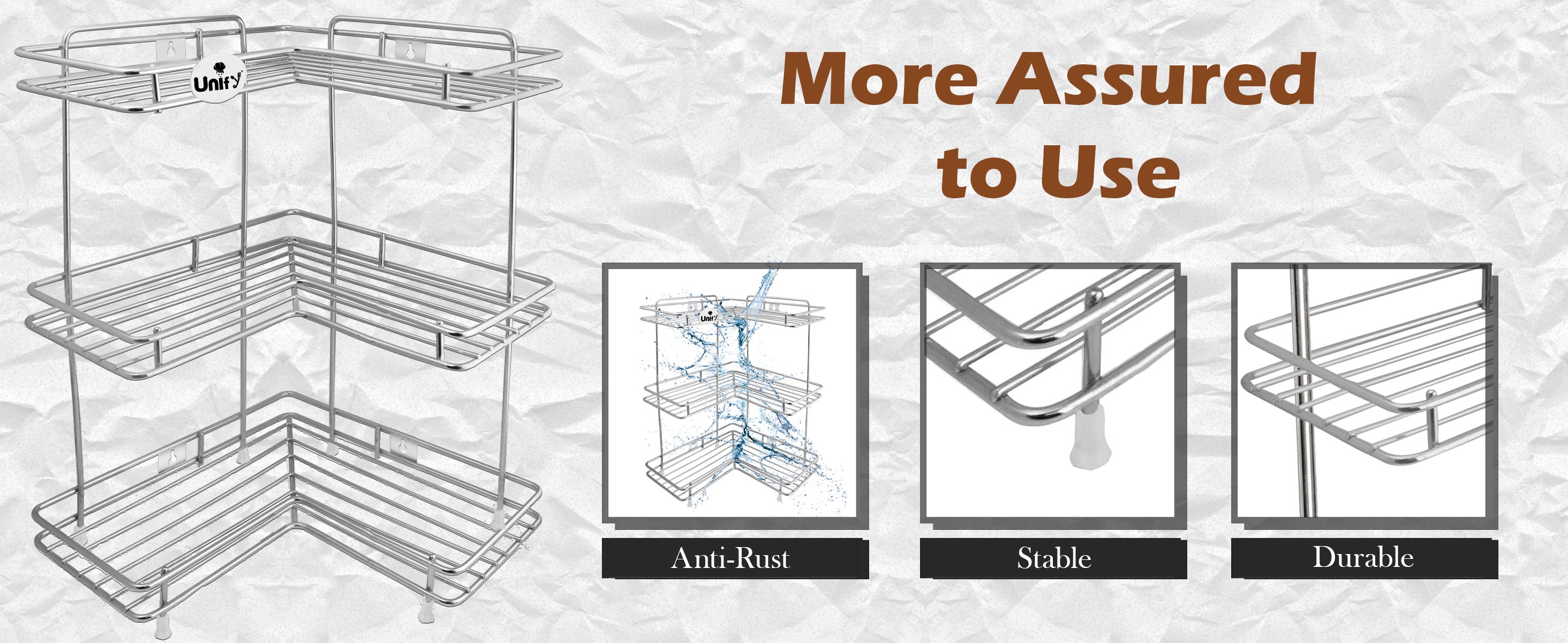 Unify

More Assured to Use

Unify

Anti-Rust

Stable

Durable