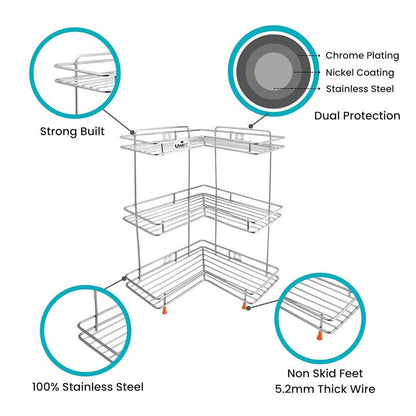 Chrome Plating
Nickel Coating
Stainless Steel

Dual Protection

Strong Built

100% Stainless Steel

Non Skid Feet
5.2mm Thick Wire