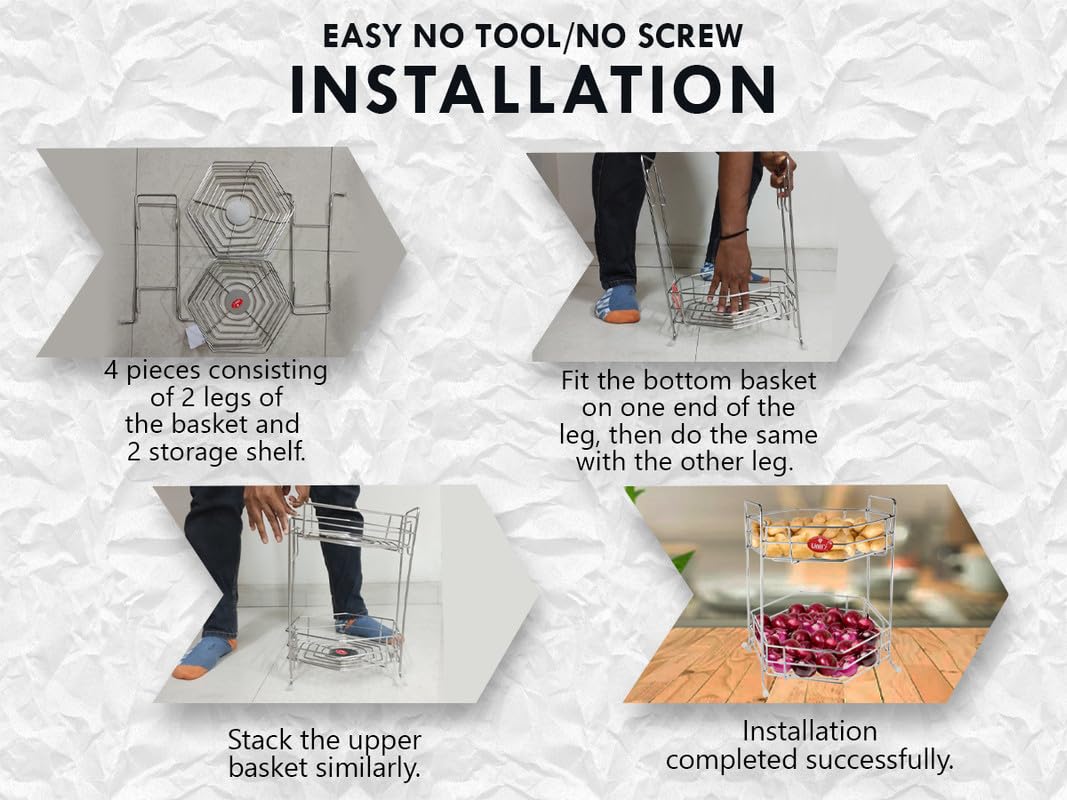 EASY NO TOOL/NO SCREW
INSTALLATION

4 pieces consisting of 2 legs of the basket and 2 storage shelf.

Fit the bottom basket on one end of the leg, then do the same with the other leg.

Stack the upper basket similarly.

Installation completed successfully.