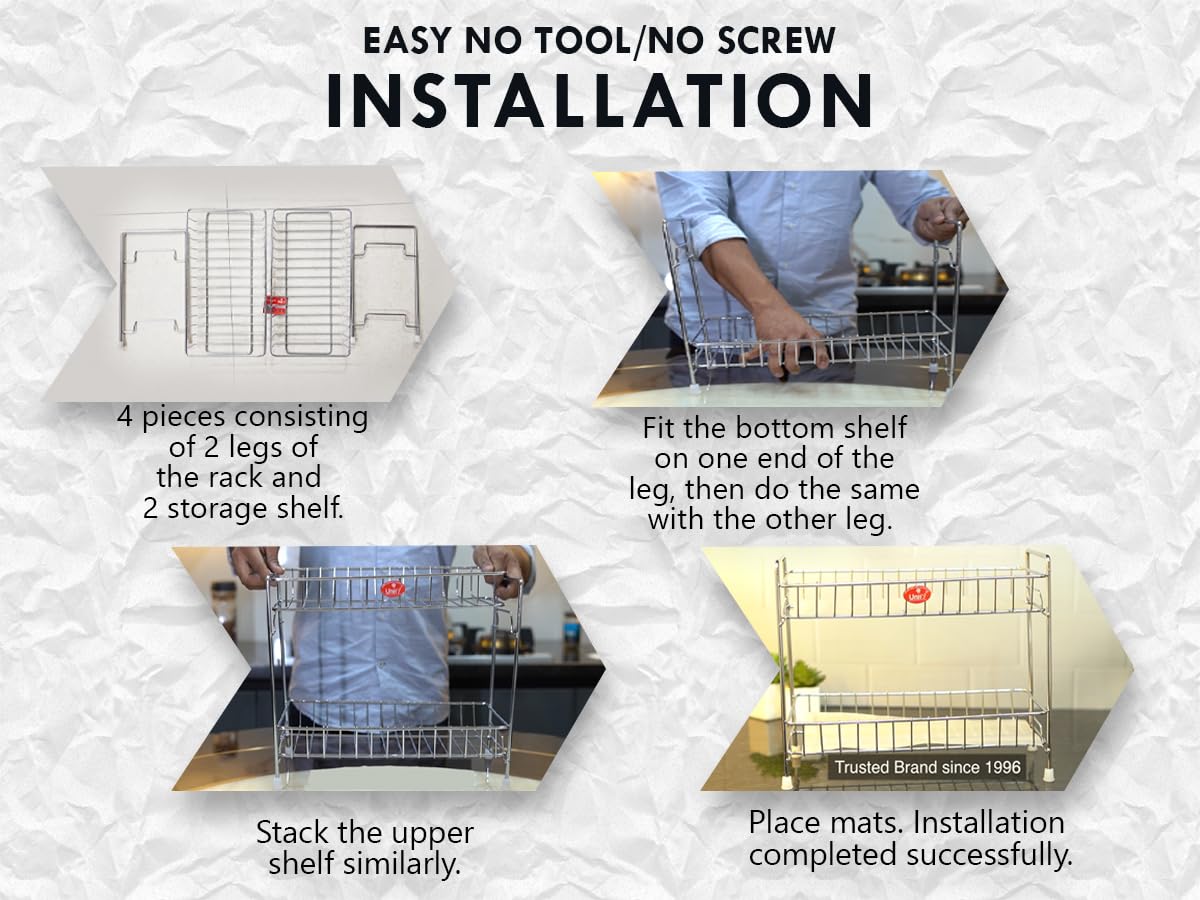 EASY NO TOOL/NO SCREW
INSTALLATION

4 pieces consisting of 2 legs of the rack and 2 storage shelf.

Fit the bottom shelf on one end of the leg, then do the same with the other leg.

Stack the upper shelf similarly.

Trusted Brand since 1996

Place mats. Installation completed successfully.