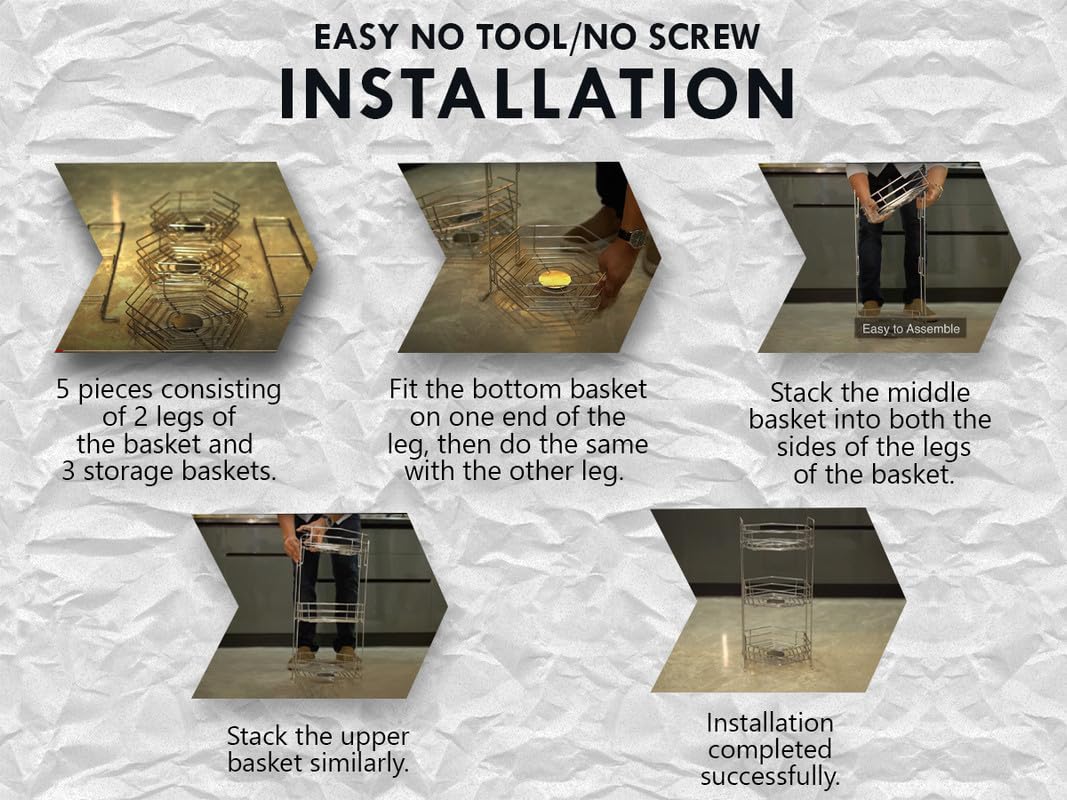 EASY NO TOOL/NO SCREW
INSTALLATION

5 pieces consisting of 2 legs of the basket and 3 storage baskets.

Fit the bottom basket on one end of the leg, then do the same with the other leg.

Easy to Assemble

Stack the middle basket into both the sides of the legs of the basket.

Stack the upper basket similarly.

Installation completed successfully.