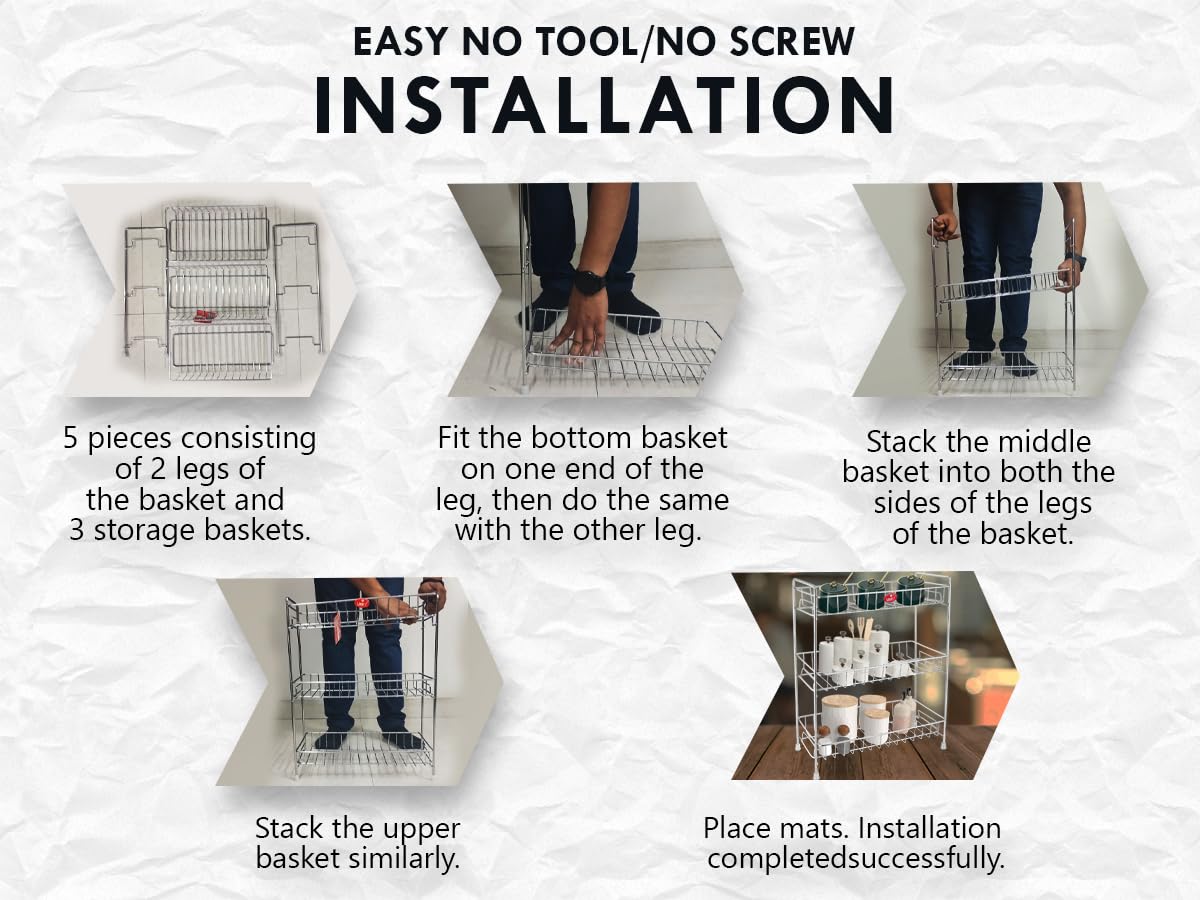 EASY NO TOOL/NO SCREW
INSTALLATION

5 pieces consisting of 2 legs of the basket and 3 storage baskets.

Fit the bottom basket on one end of the leg, then do the same with the other leg.

Stack the middle basket into both the sides of the legs of the basket.

Stack the upper basket similarly.

Place mats. Installation completedsuccessfully.