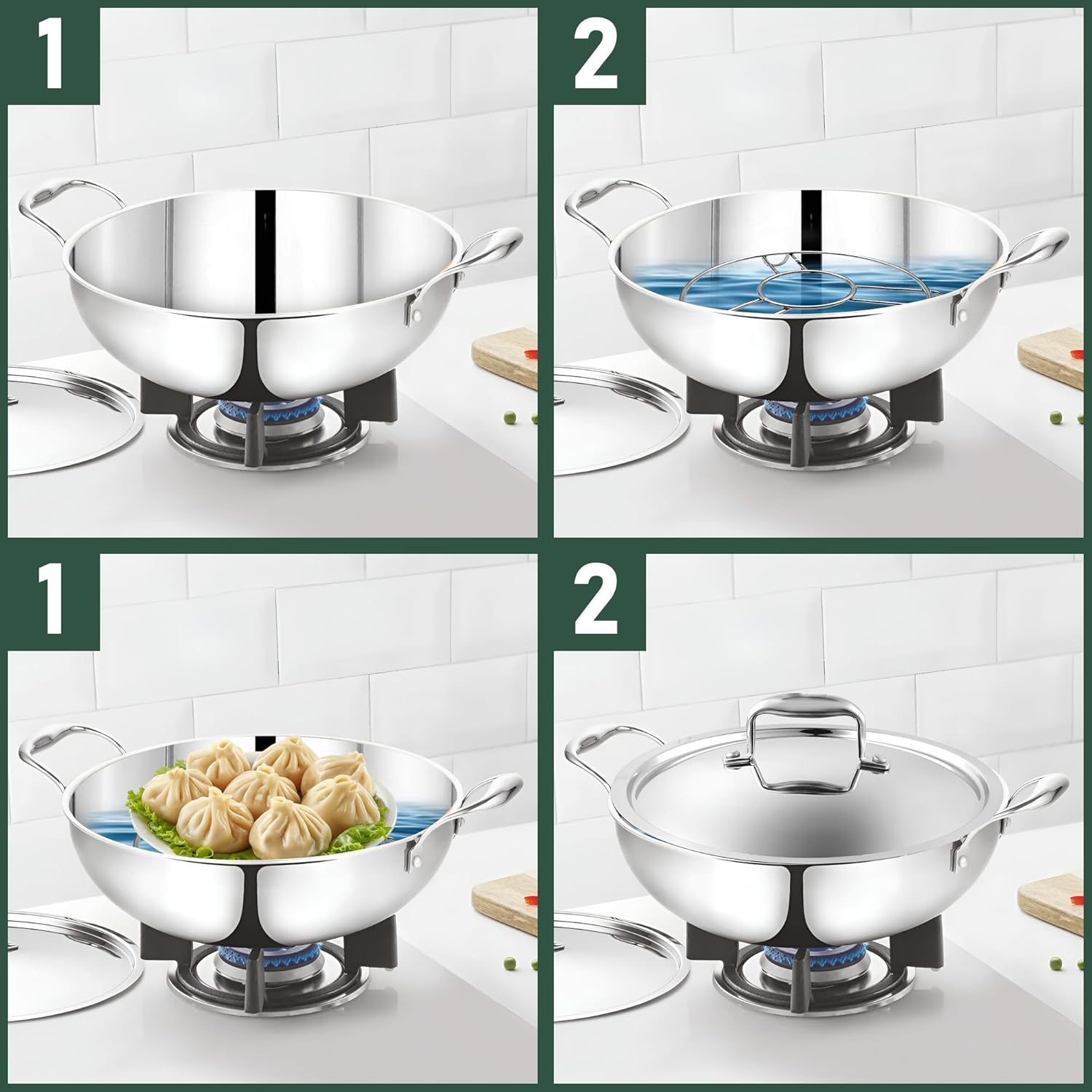 1

2

1

2