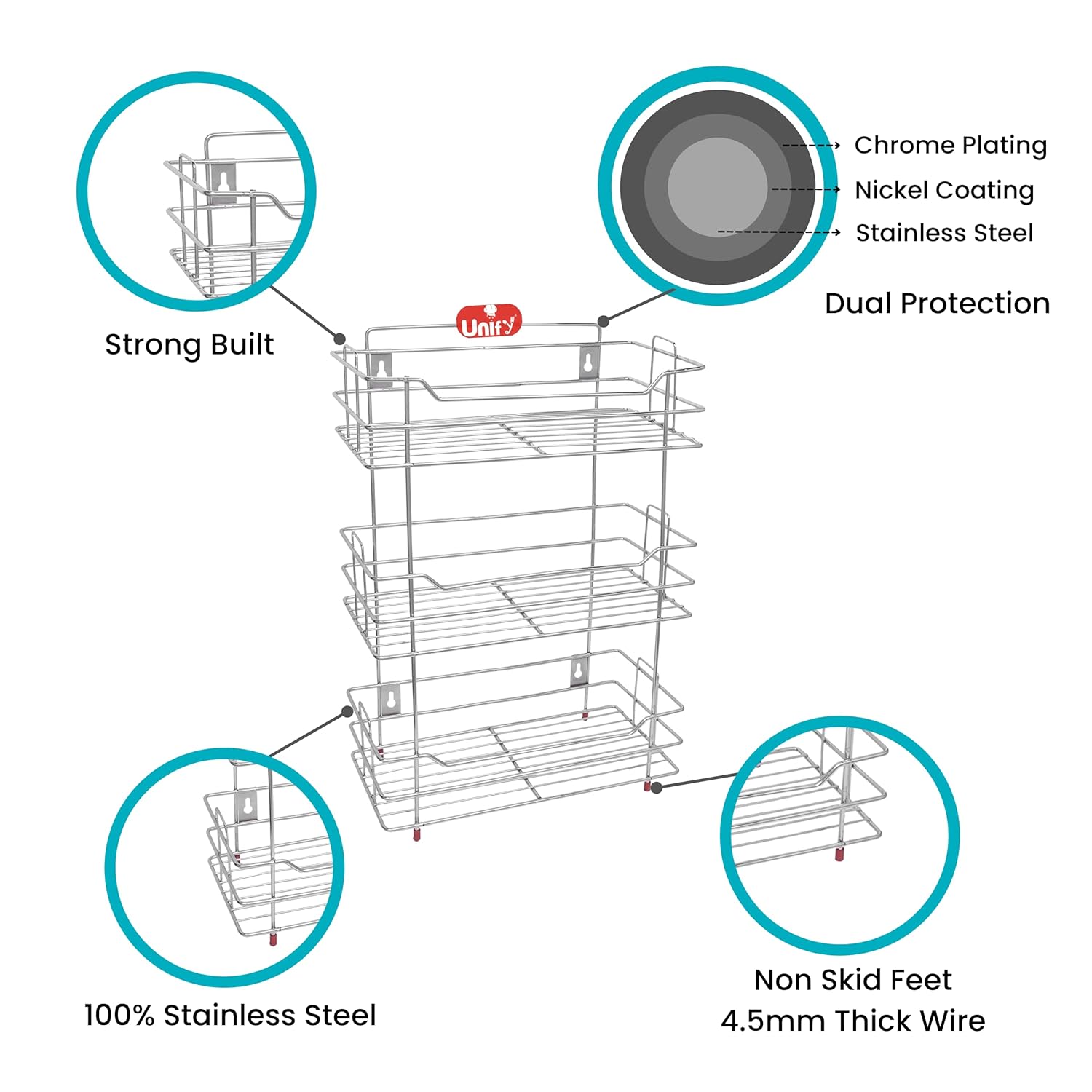 Strong Built

Chrome Plating
Nickel Coating
Stainless Steel

Dual Protection

Unify

100% Stainless Steel

Non Skid Feet
4.5mm Thick Wire