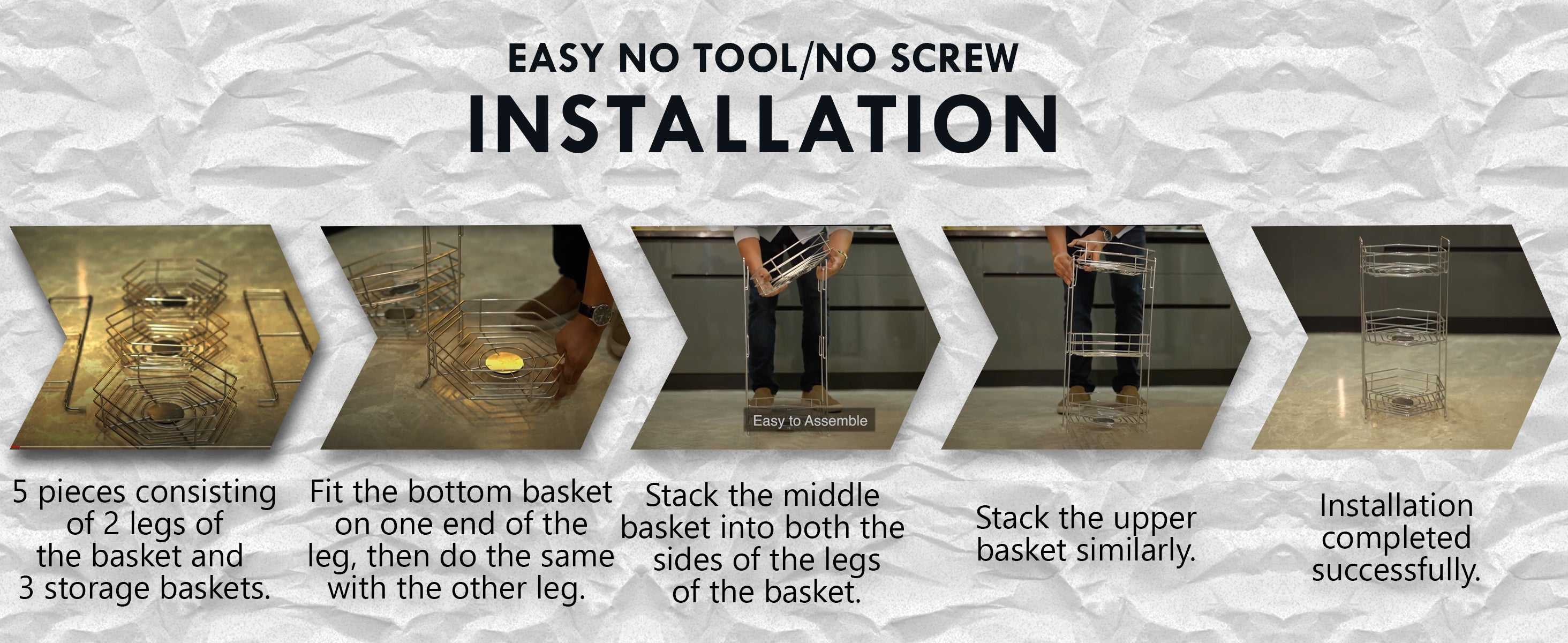 EASY NO TOOL/NO SCREW
INSTALLATION

Easy to Assemble

5 pieces consisting of 2 legs of the basket and 3 storage baskets.

Fit the bottom basket on one end of the leg, then do the same with the other leg.

Stack the middle basket into both the sides of the legs of the basket.

Stack the upper basket similarly.

Installation completed successfully.