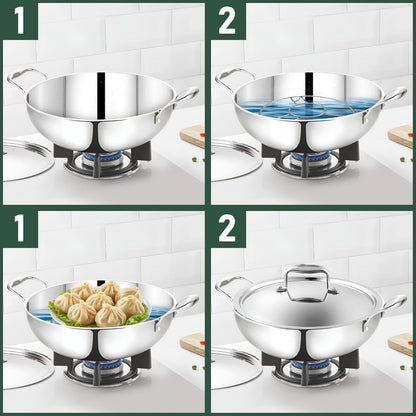 1

2

1

2